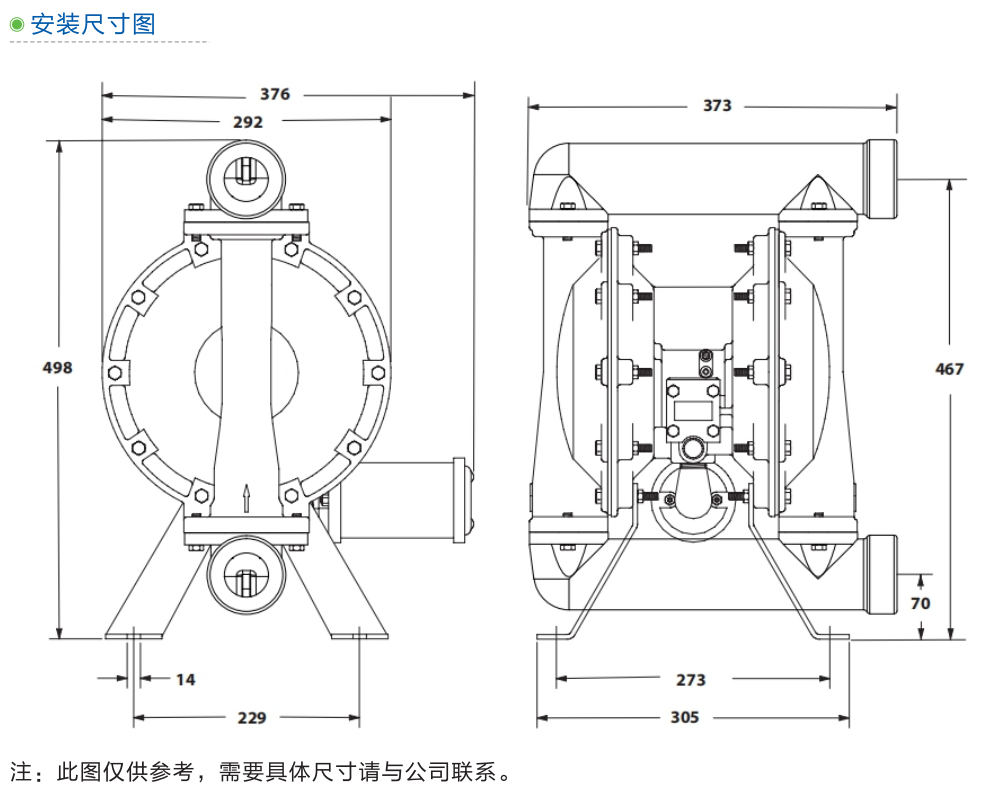 安装尺寸图

376
292
498
14
229

373
467
70
273
305

注：此图仅供参考，需要具体尺寸请与公司联系。